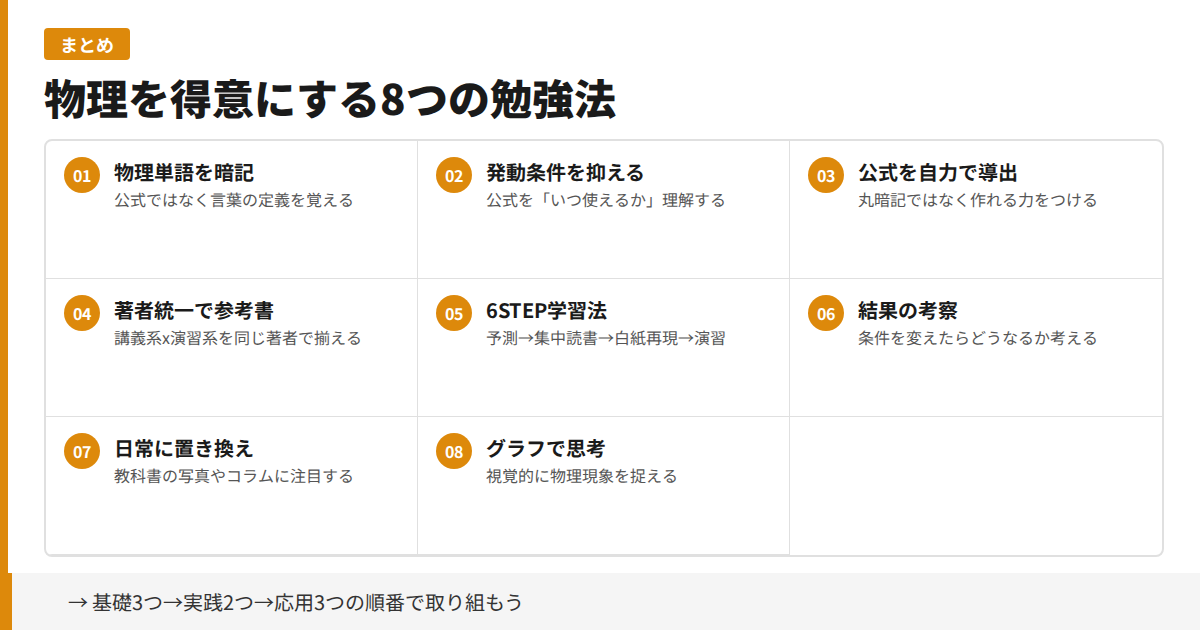 まとめ

物理を得意にする8つの勉強法

01 物理単語を暗記
公式ではなく言葉の定義を覚える

02 発動条件を抑える
公式を「いつ使えるか」理解する

03 公式を自力で導出
丸暗記ではなく作れる力をつける

04 著者統一で参考書
講義系x演習系を同じ著者で揃える

05 6STEP学習法
予測→集中読書→白紙再現→演習

06 結果の考察
条件を変えたらどうなるか考える

07 日常に置き換え
教科書の写真やコラムに注目する

08 グラフで思考
視覚的に物理現象を捉える

→ 基礎3つ→実践2つ→応用3つの順番で取り組もう