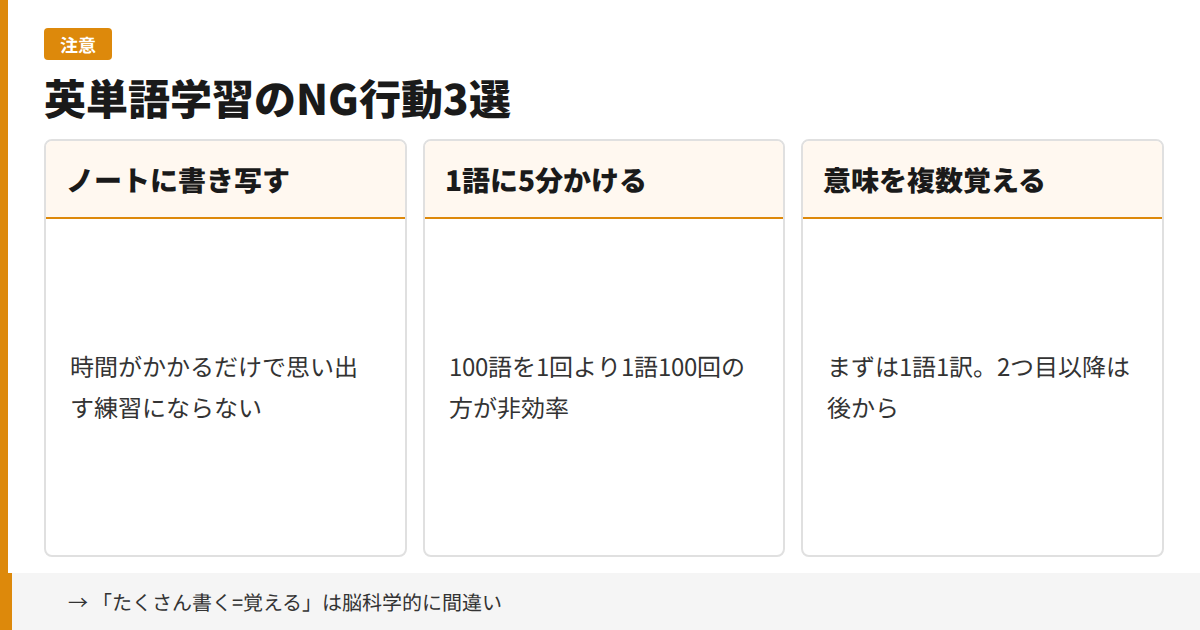 注意

英単語学習のNG行動3選

ノートに書き写す

時間がかかるだけで思い出す練習にならない

1語に5分かける

100語を1回より1語100回の方が非効率

意味を複数覚える

まずは1語1訳。2つ目以降は後から

→「たくさん書く=覚える」は脳科学的に間違い